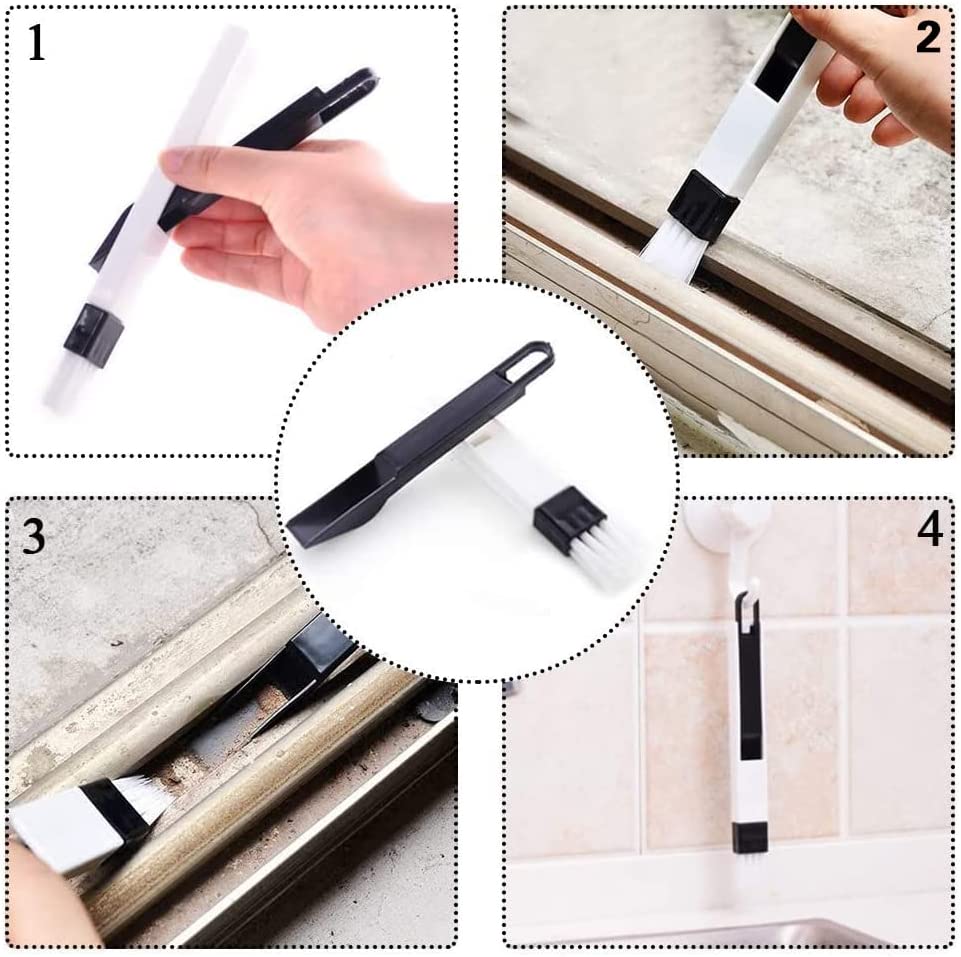 1

2

3

4